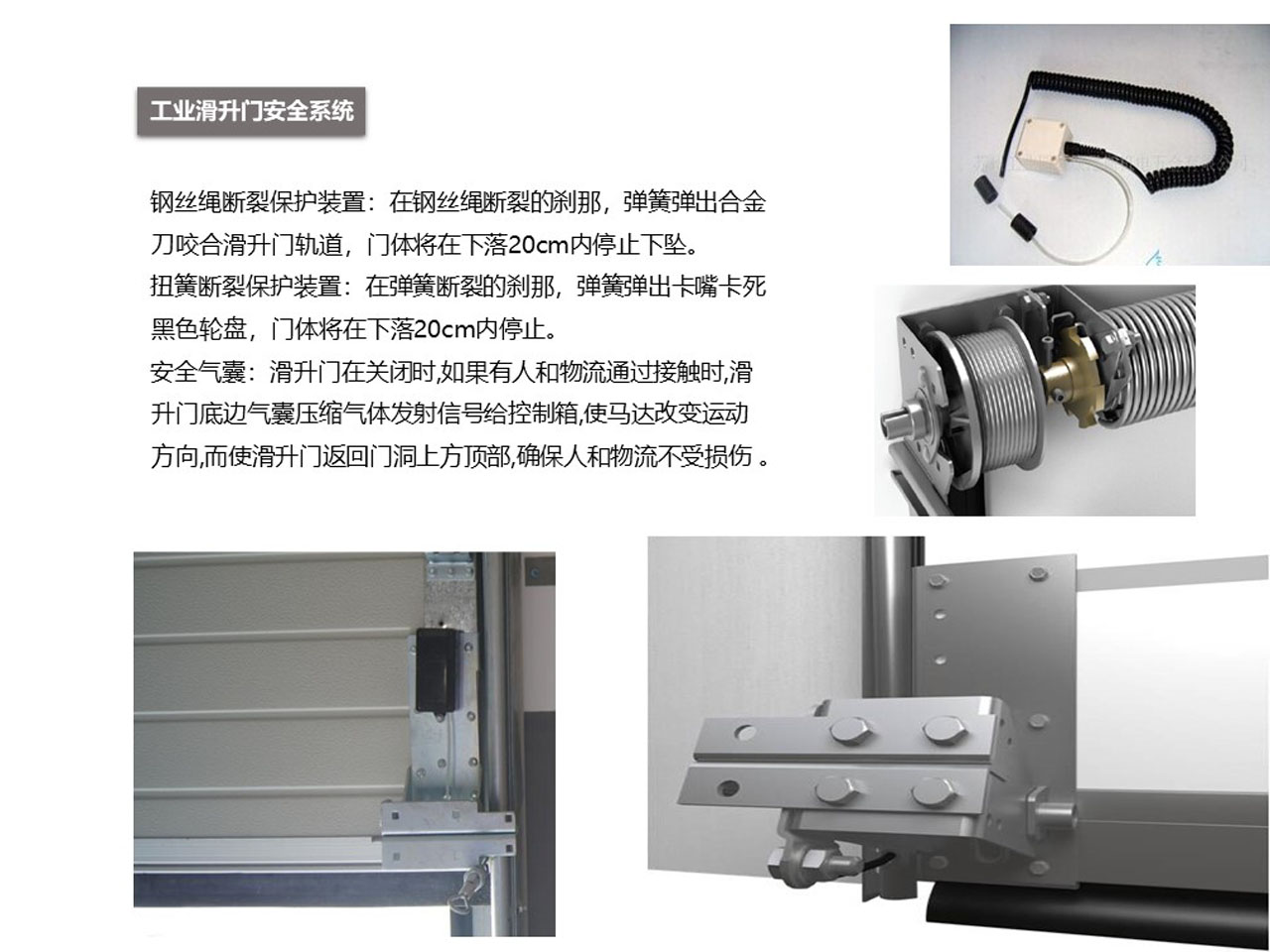 工业滑升门安全系统

钢丝绳断裂保护装置：在钢丝绳断裂的刹那，弹簧弹出合金刀咬合滑升门轨道，门体将在下落20cm内停止下坠。
扭簧断裂保护装置：在弹簧断裂的刹那，弹簧弹出卡嘴卡死黑色轮盘，门体将在下落20cm内停止。
安全气囊：滑升门在关闭时,如果有人和物流通过接触时,滑升门底边气囊压缩气体发射信号给控制箱,使马达改变运动方向,而使滑升门返回门洞上方顶部,确保人和物流不受损伤 。