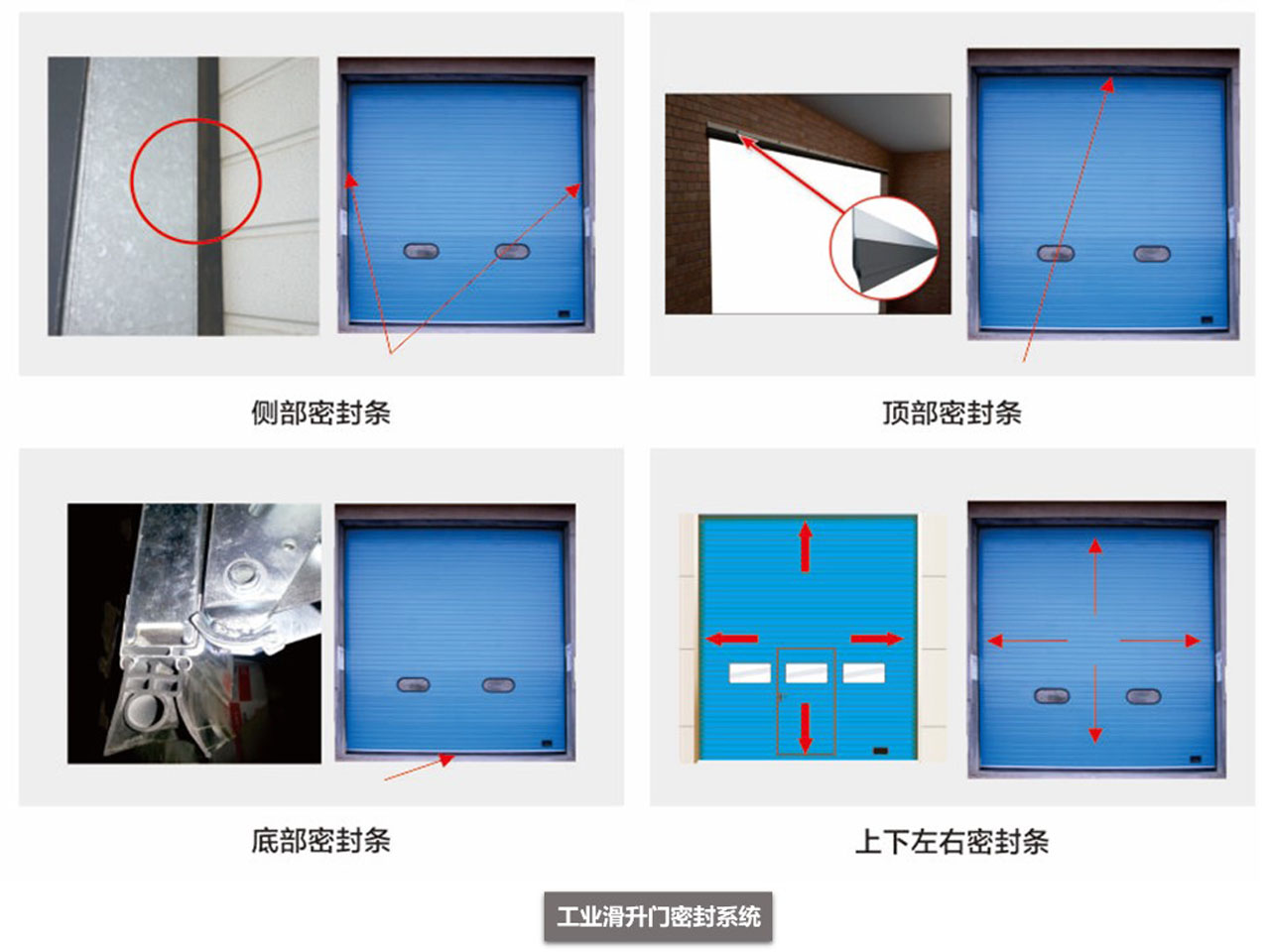 侧部密封条

顶部密封条

底部密封条

上下左右密封条

工业滑升门密封系统